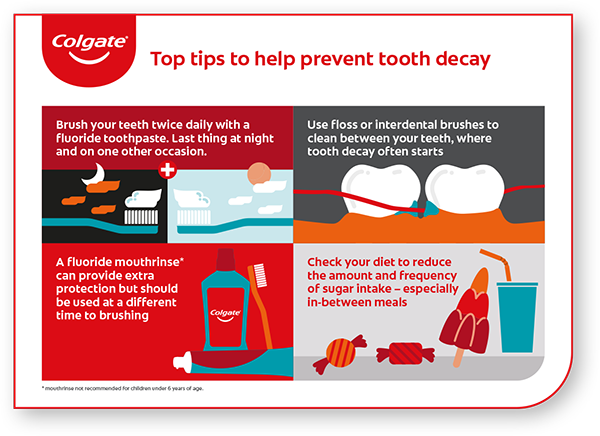 Colgate

Top tips to help prevent tooth decay

Brush your teeth twice daily with a fluoride toothpaste. Last thing at night and on one other occasion.

Use floss or interdental brushes to clean between your teeth, where tooth decay often starts

A fluoride mouthrinse* can provide extra protection but should be used at a different time to brushing

Colgate

Check your diet to reduce the amount and frequency of sugar intake – especially in-between meals

* mouthrinse not recommended for children under 6 years of age.